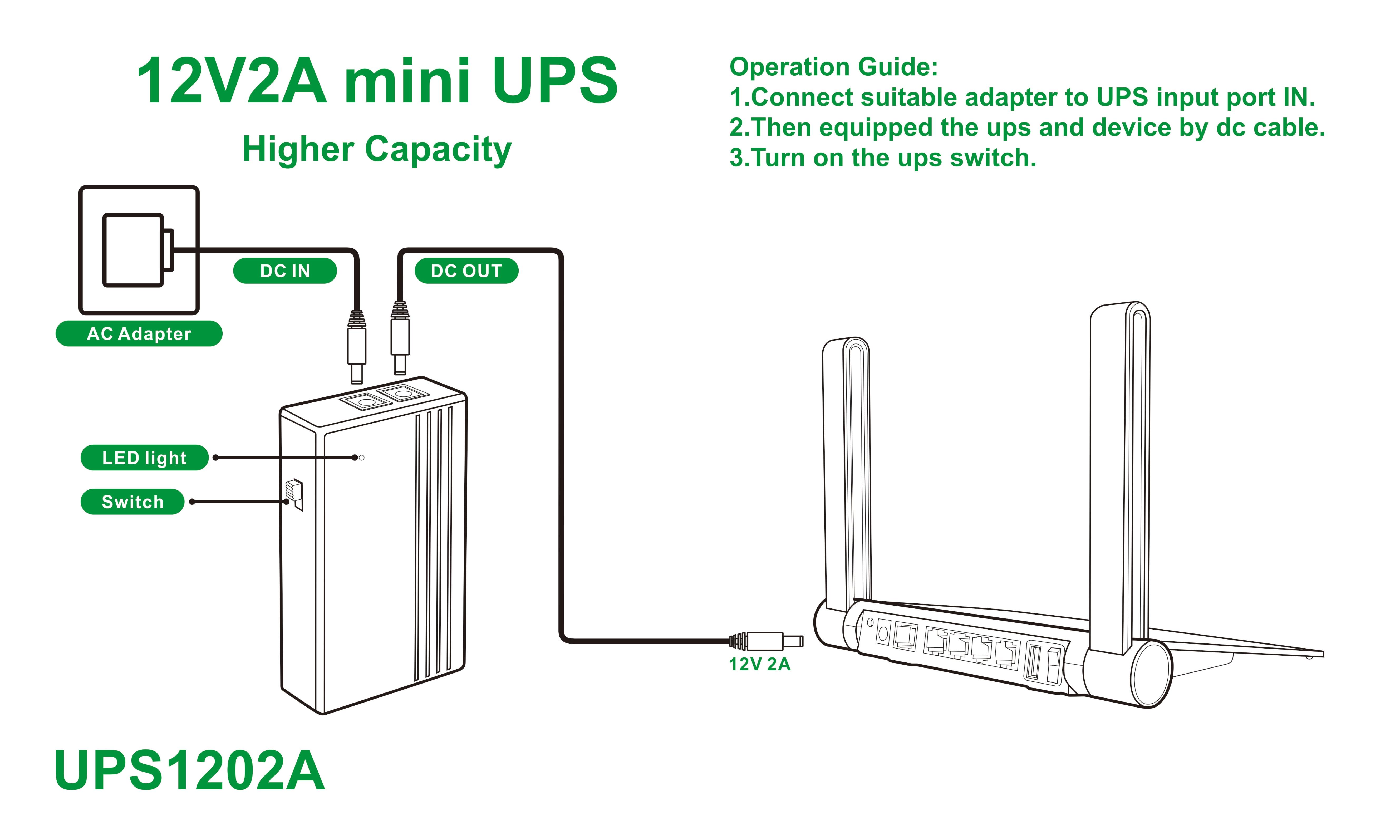 12V2A mini UPS

Higher Capacity

Operation Guide:
1.Connect suitable adapter to UPS input port IN.
2.Then equipped the ups and device by dc cable.
3.Turn on the ups switch.

DC IN

DC OUT

AC Adapter

LED light

Switch

12V 2A

UPS1202A