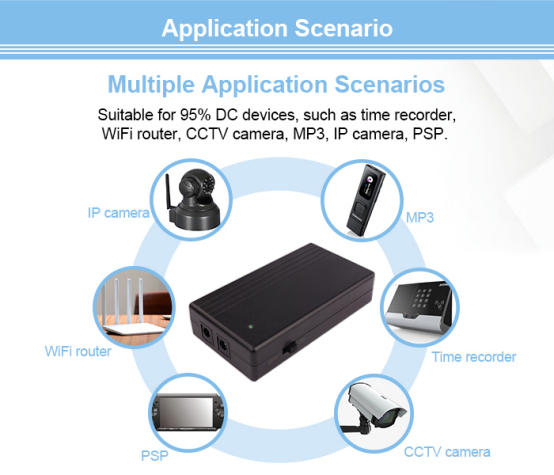 Application Scenario

Multiple Application Scenarios

Suitable for 95% DC devices, such as time recorder, WiFi router, CCTV camera, MP3, IP camera, PSP.

IP camera

MP3

WiFi router

Time recorder

PSP

CCTV camera